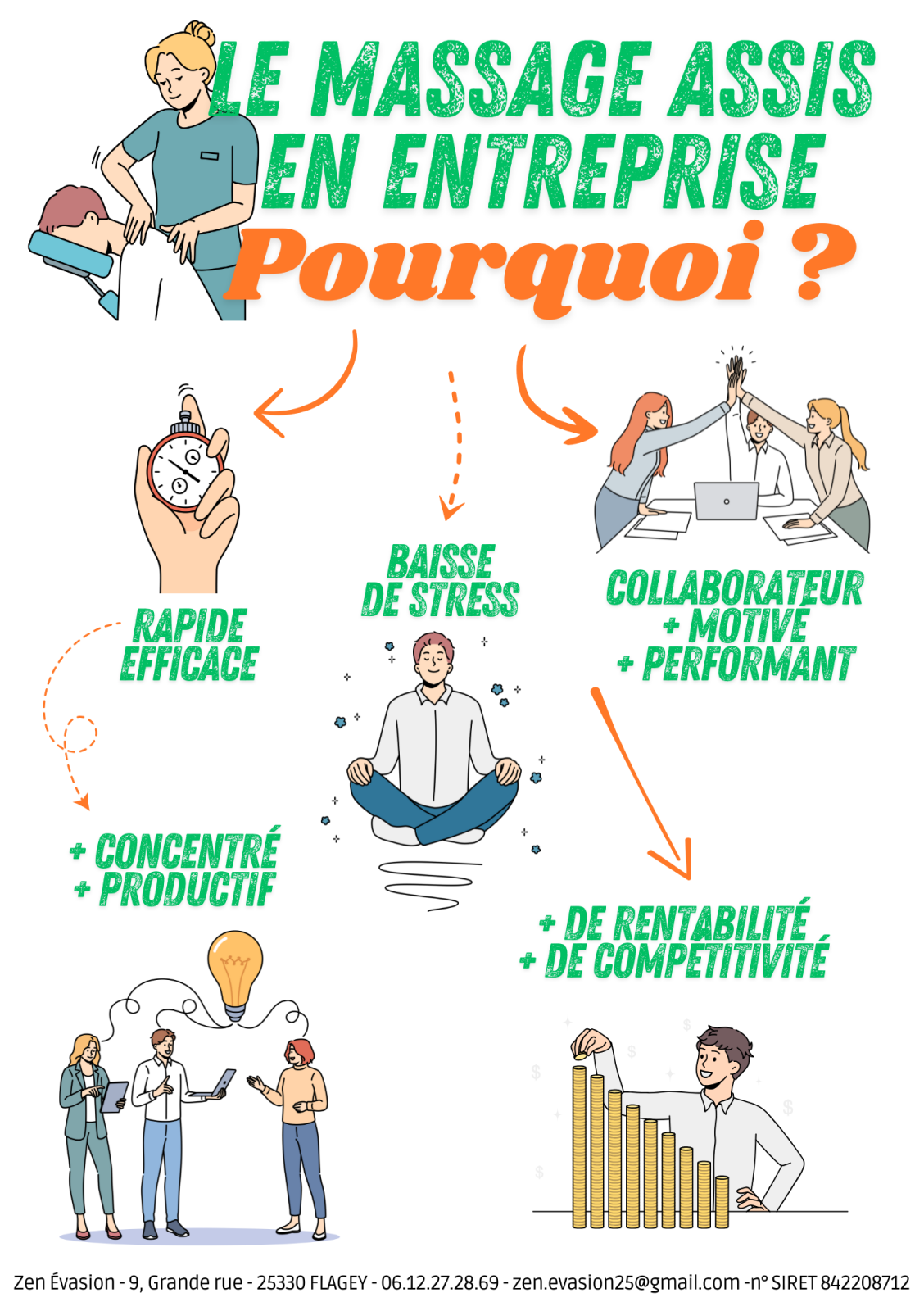 LE MASSAGE ASSIS EN ENTREPRISE
Pourquoi ?

RAPIDE
EFFICACE

BAISSE
DE STRESS

COLLABORATEUR
+ MOTIVÉ
+ PERFORMANT

+ CONCENTRÉ
+ PRODUCTIF

+ DE RENTABILITÉ
+ DE COMPETITIVITÉ

Zen Évasion - 9, Grande rue - 25330 FLAGEY - 06.12.27.28.69 - zen.evasion25@gmail.com -n° SIRET 842208712